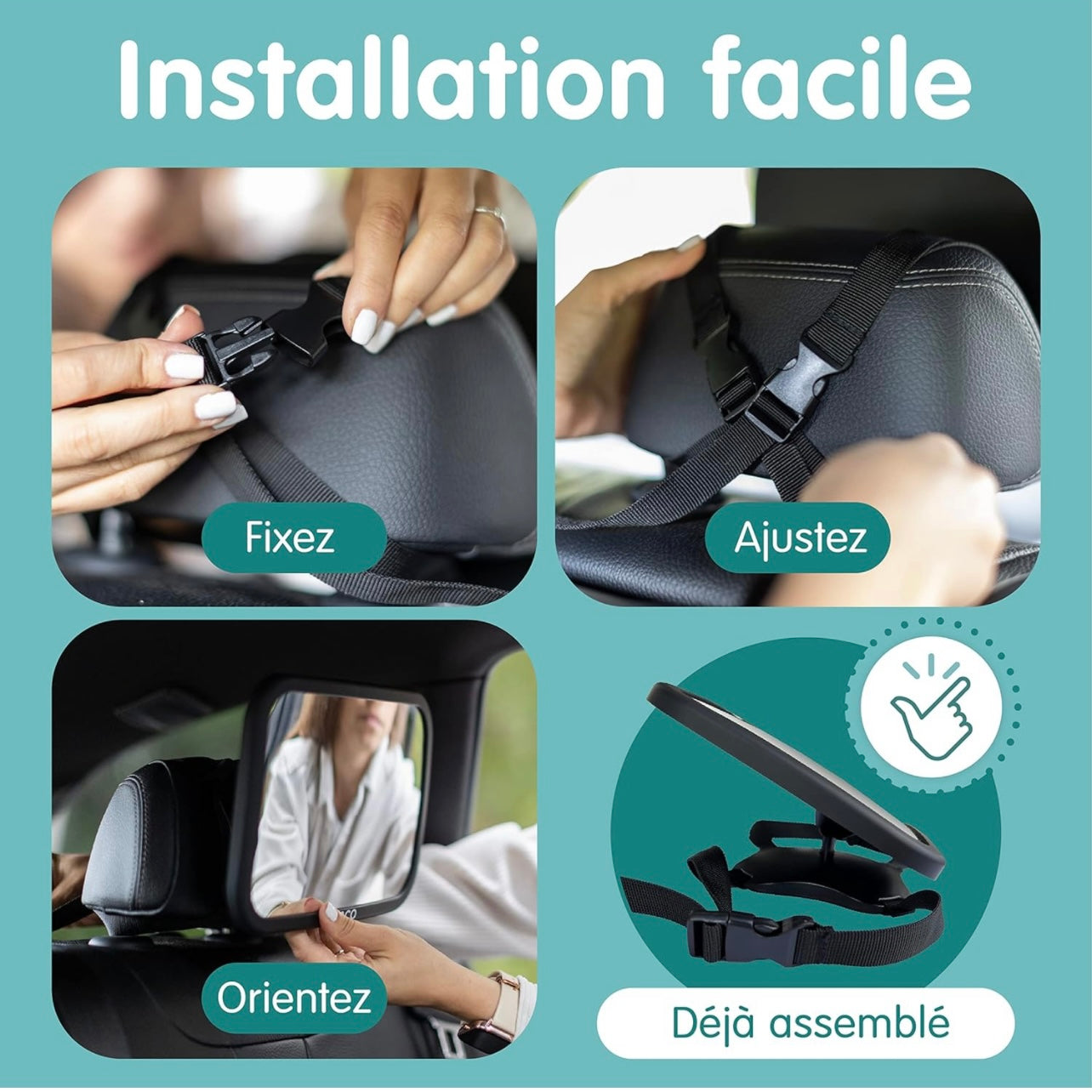 Installation facile

Fixez

Ajustez

Orientez

Déjà assemblé